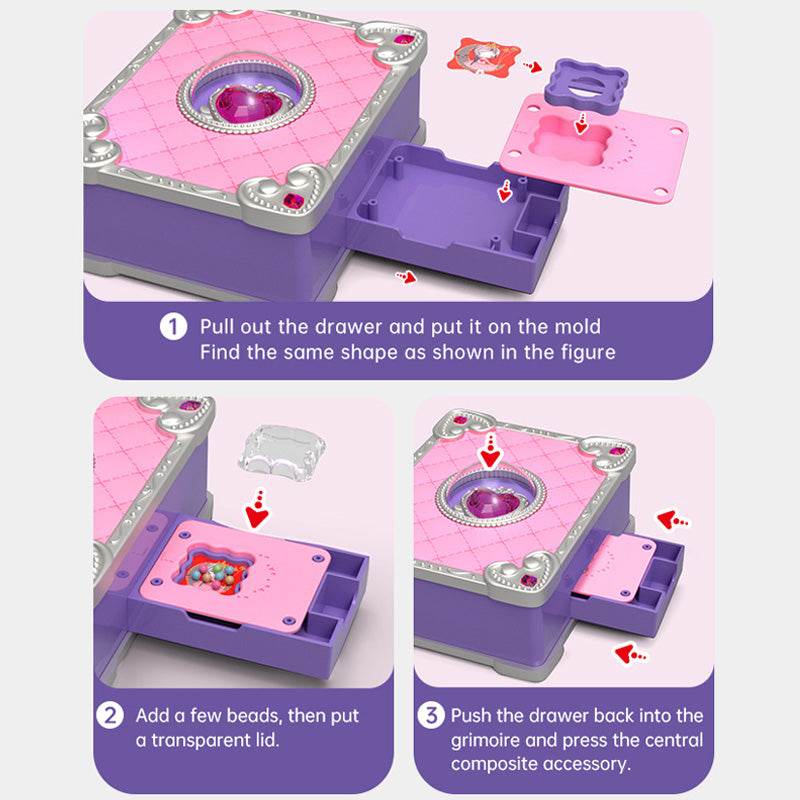 1 Pull out the drawer and put it on the mold
Find the same shape as shown in the figure

2 Add a few beads, then put a transparent lid.

3 Push the drawer back into the grimoire and press the central composite accessory.