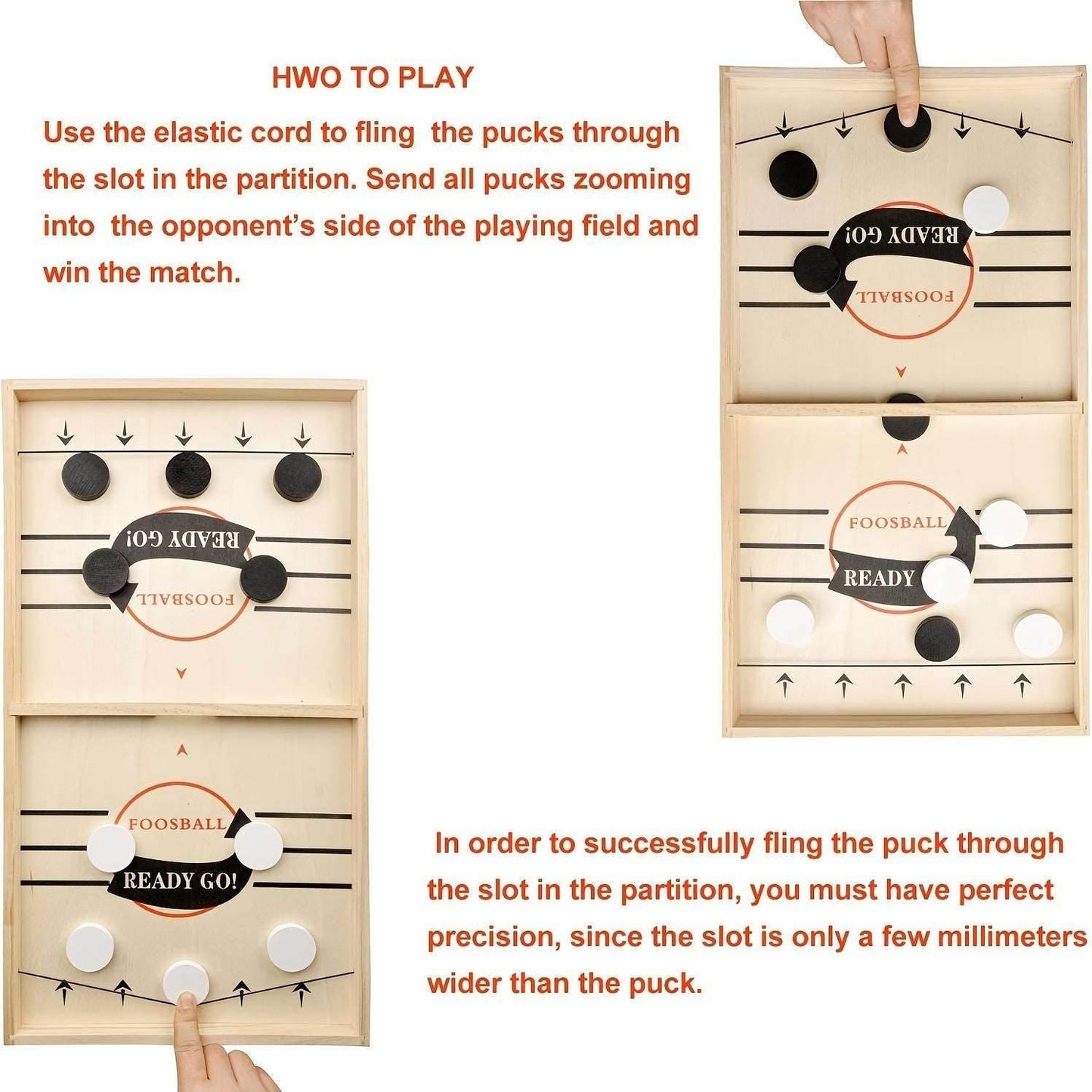 HWO TO PLAY

Use the elastic cord to fling the pucks through the slot in the partition. Send all pucks zooming into the opponent's side of the playing field and win the match.

READY GO!
FOOSBALL

FOOSBALL
READY

READY GO!
FOOSBALL

FOOSBALL
READY GO!

In order to successfully fling the puck through the slot in the partition, you must have perfect precision, since the slot is only a few millimeters wider than the puck.